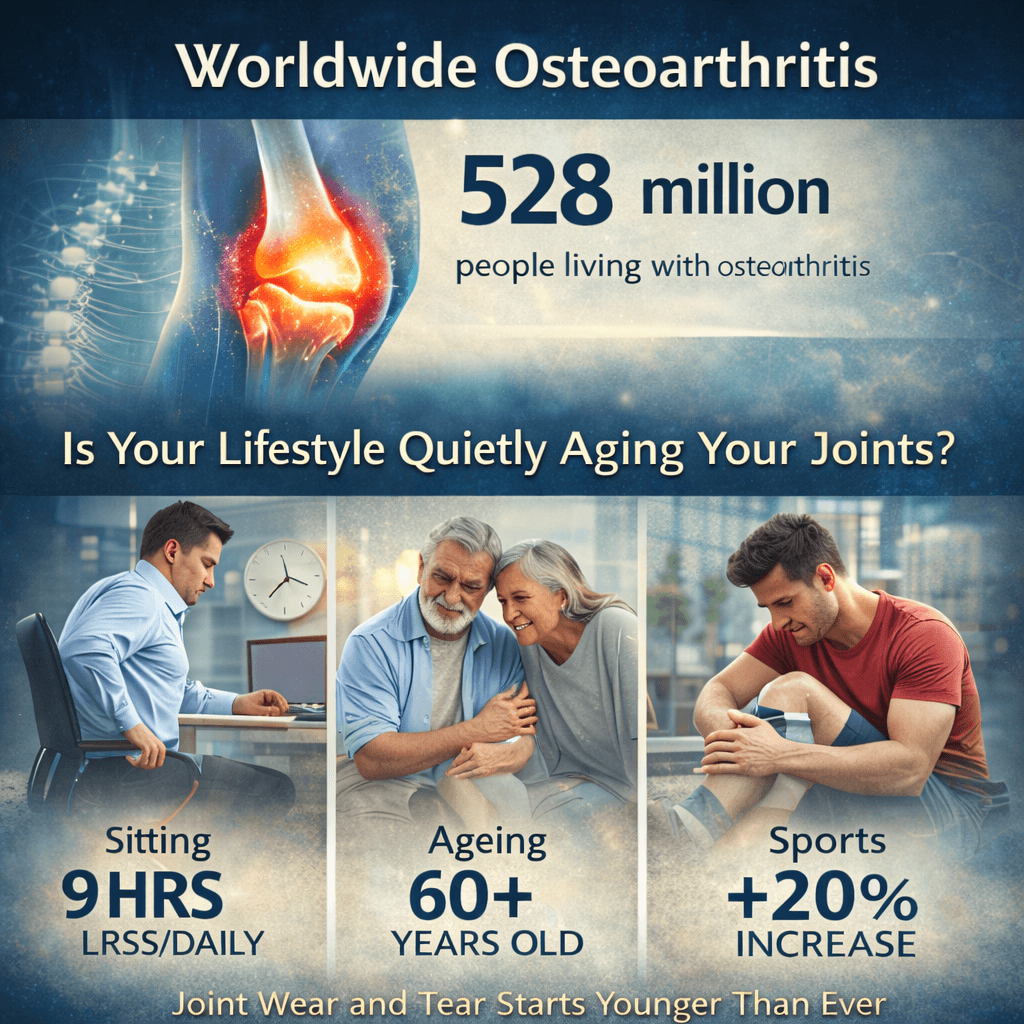 Worldwide Osteoarthritis

528 million

people living with osteoarthritis

Is Your Lifestyle Quietly Aging Your Joints?

Sitting
9 HRS
LRSS/DAILY

Ageing
60+
YEARS OLD

Sports
+20%
INCREASE

Joint Wear and Tear Starts Younger Than Ever