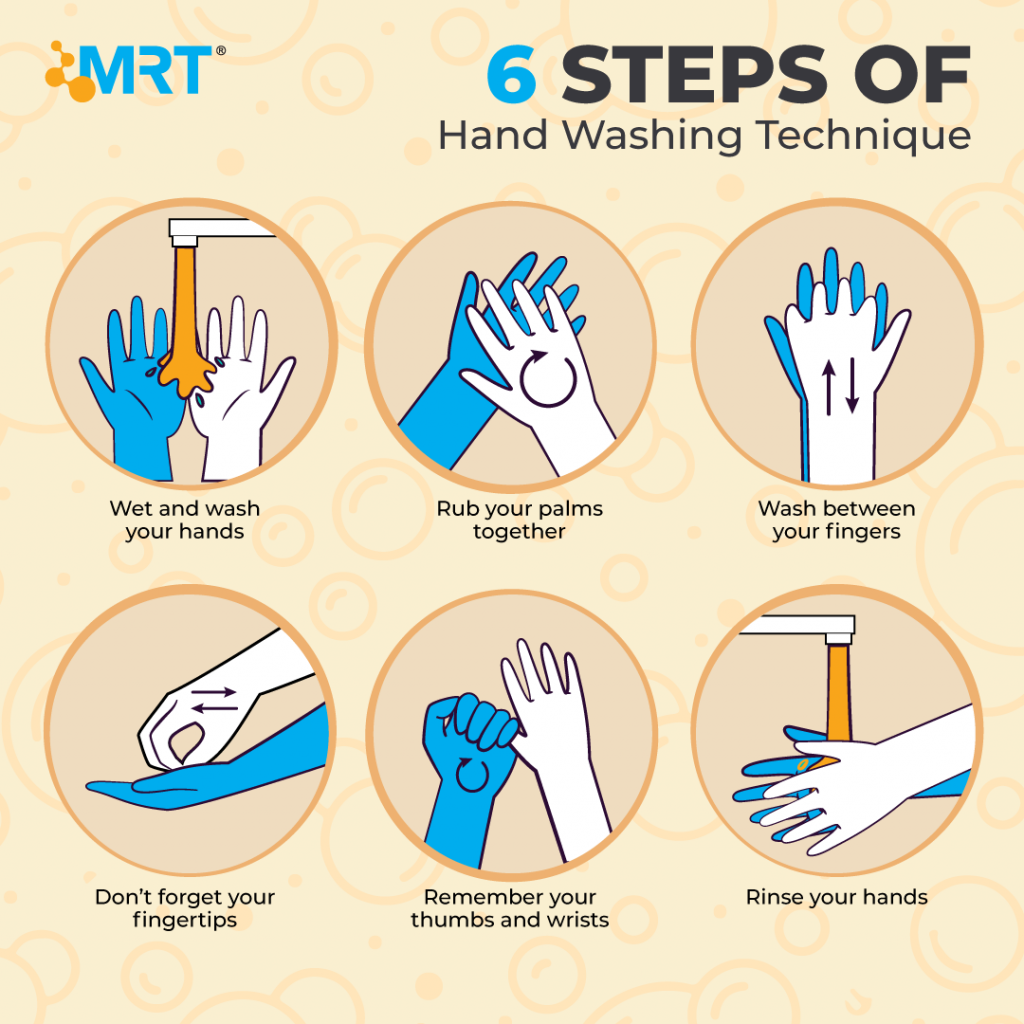 MRT®

6 STEPS OF
Hand Washing Technique

Wet and wash your hands

Rub your palms together

Wash between your fingers

Don't forget your fingertips

Remember your thumbs and wrists

Rinse your hands